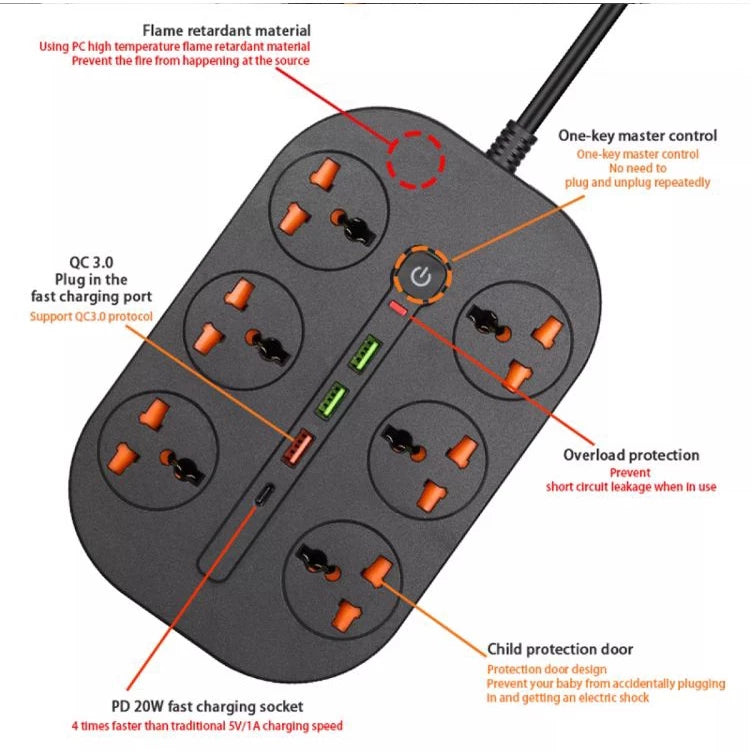 Flame retardant material
Using PC high temperature flame retardant material
Prevent the fire from happening at the source

One-key master control
One-key master control
No need to
plug and unplug repeatedly

QC 3.0
Plug in the
fast charging port
Support QC3.0 protocol

Overload protection
Prevent
short circuit leakage when in use

Child protection door
Protection door design
Prevent your baby from accidentally plugging in and getting an electric shock

PD 20W fast charging socket
4 times faster than traditional 5V/1A charging speed